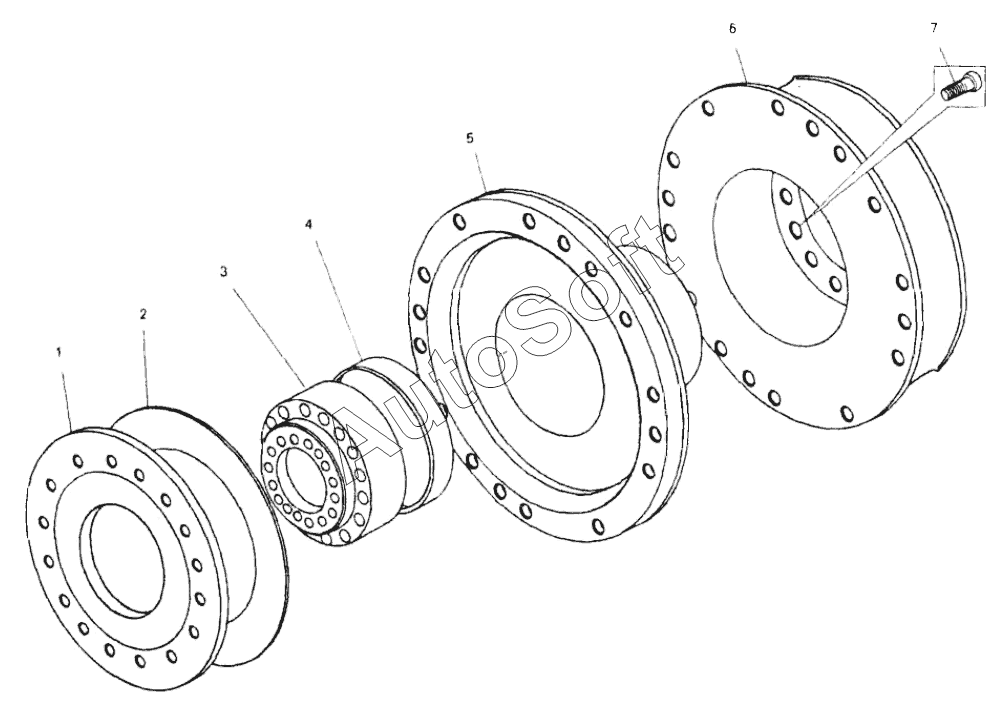 6
7
5
4
3
2
1
AutoSoft