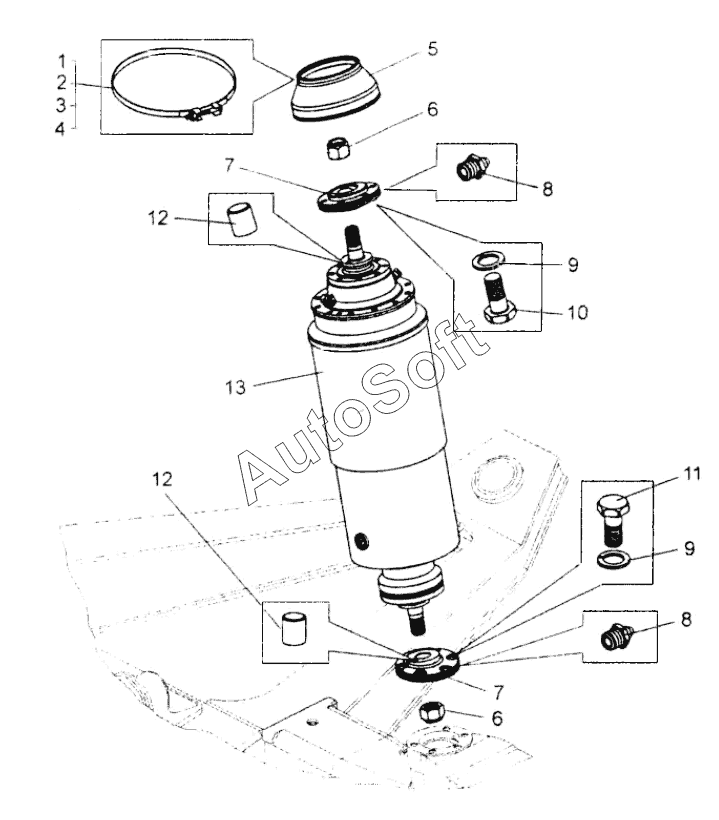 1
2
3
4
5
6
7
8
12
9
10
13
AutoSoft
12
11
9
8
7
6