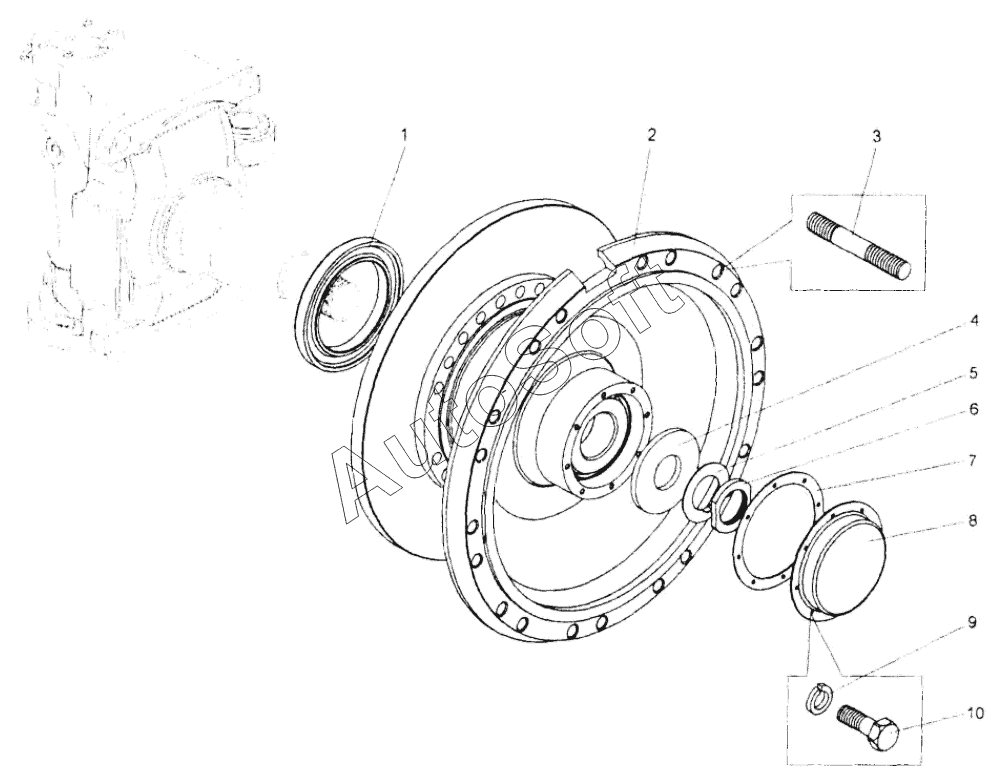 1
2
3
4
5
6
7
8
9
10
Autosoft