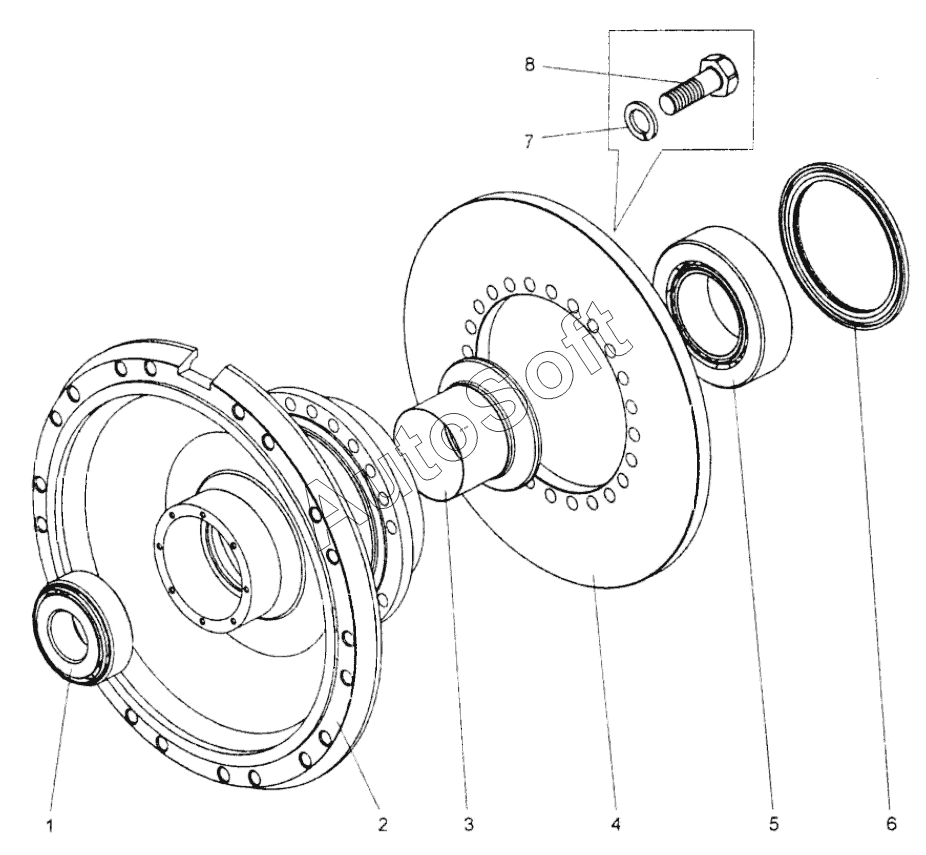 8
7
AutoSoft
1
2
3
4
5
6