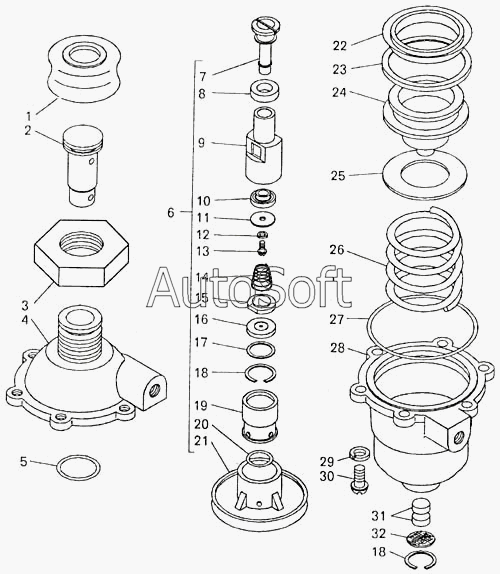 1
2
3
4
5
6
7
8
9
10
11
12
13
14
15
16
17
18
19
20
21
22
23
24
25
26
27
28
29
30
31
32
18
AutoSoft