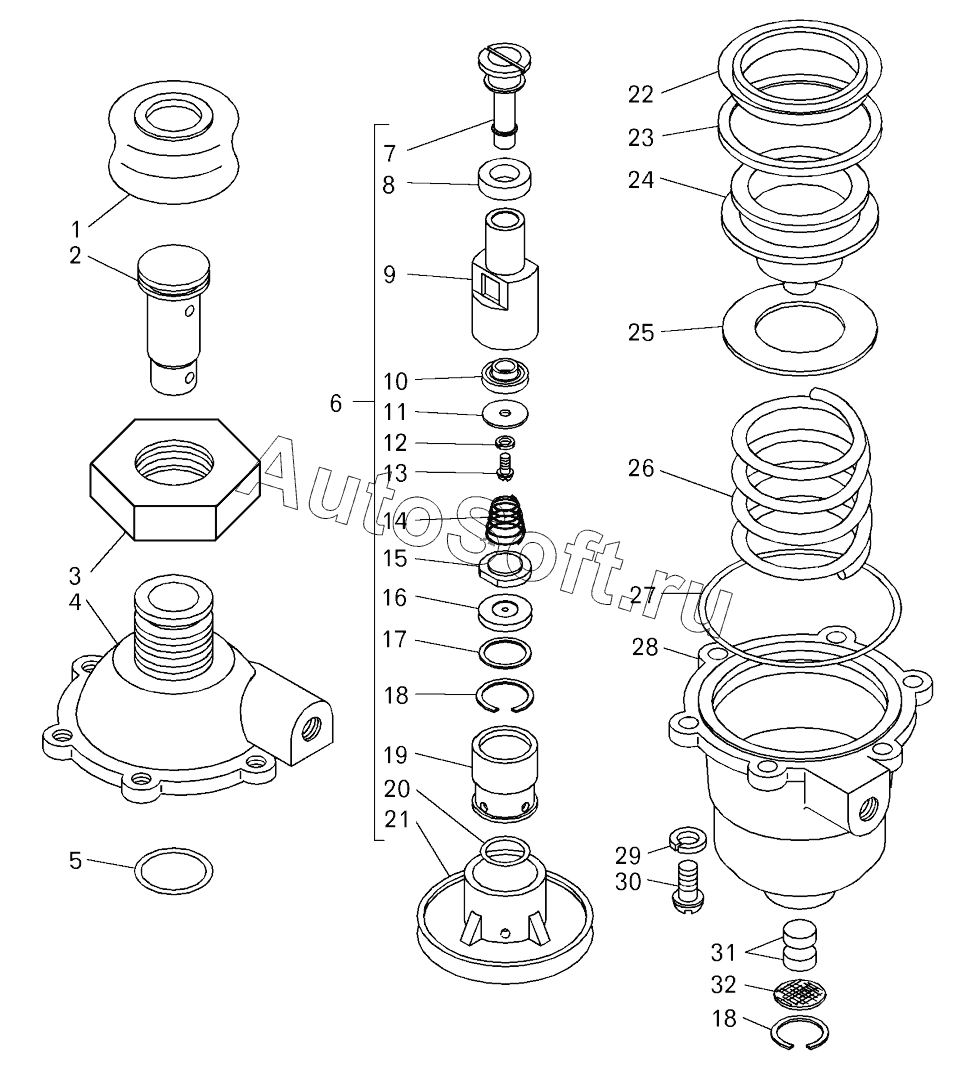 1
2
3
4
5
6
7
8
9
10
11
12
13
14
15
16
17
18
19
20
21
22
23
24
25
26
27
28
29
30
31
32
18
AutoSoft.ru