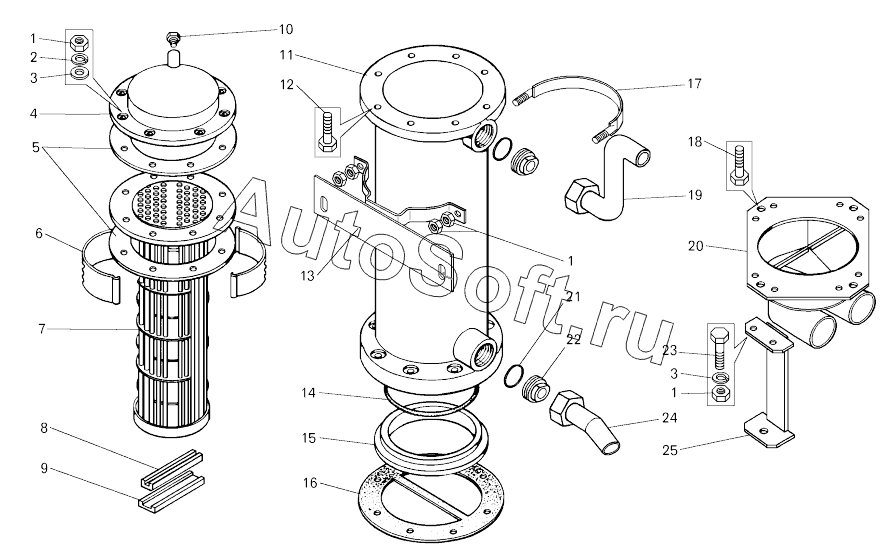 1
2
3
4
5
6
7
8
9
10
11
12
13
14
15
16
17
18
19
20
1
21
22
23
3
1
24
25
AutoSoft.ru