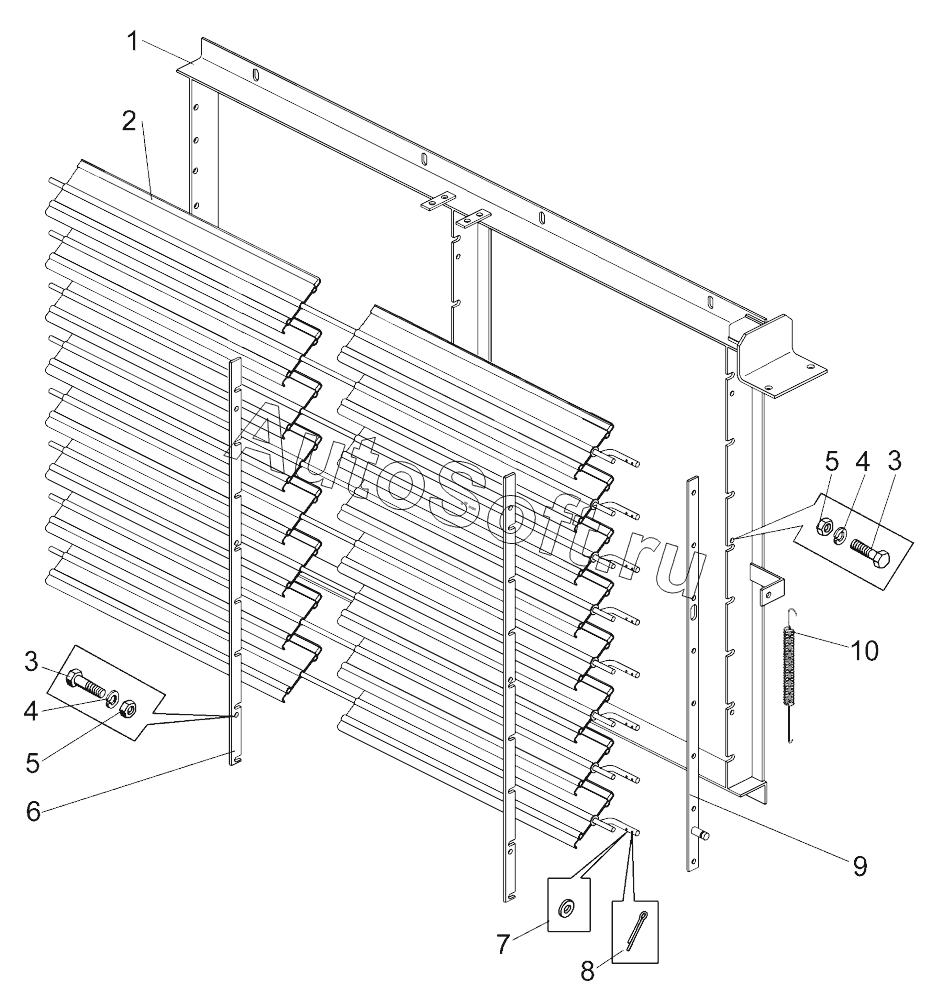 1
2
AutoSoft.ru
5 4 3
10
3
4
5
6
9
7
8