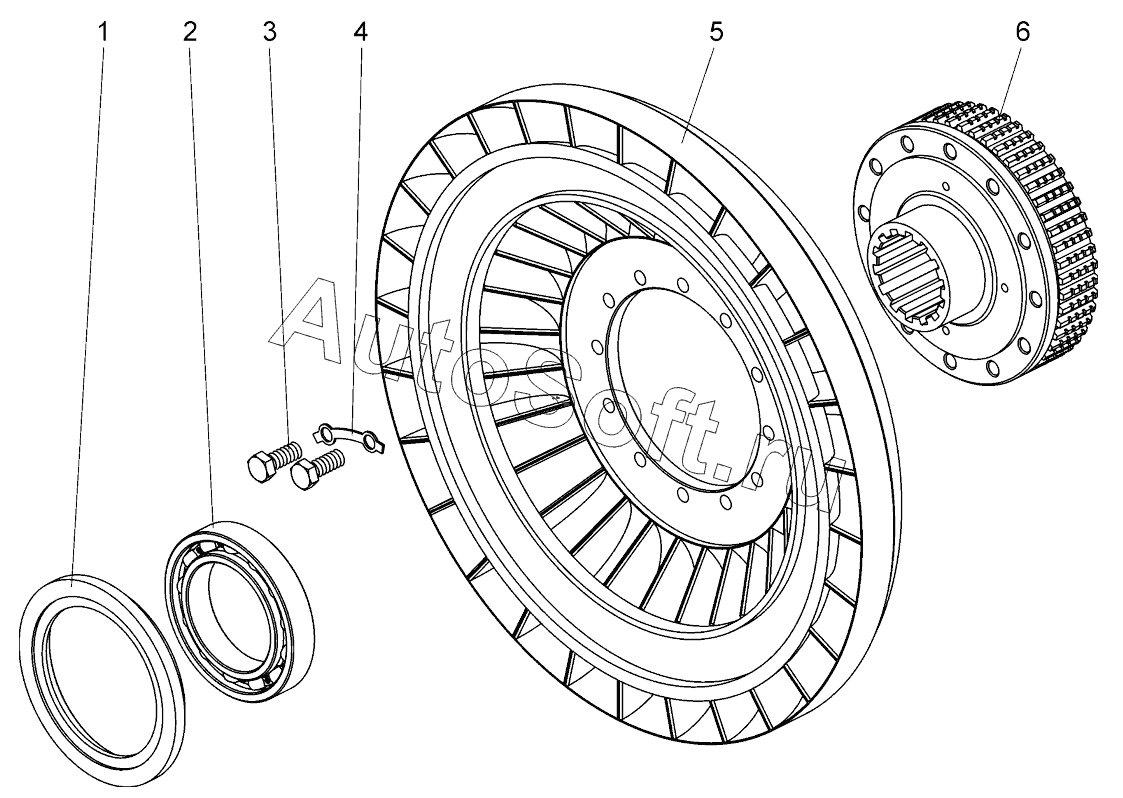 1 2 3 4 5 6

AutoSoft.ru