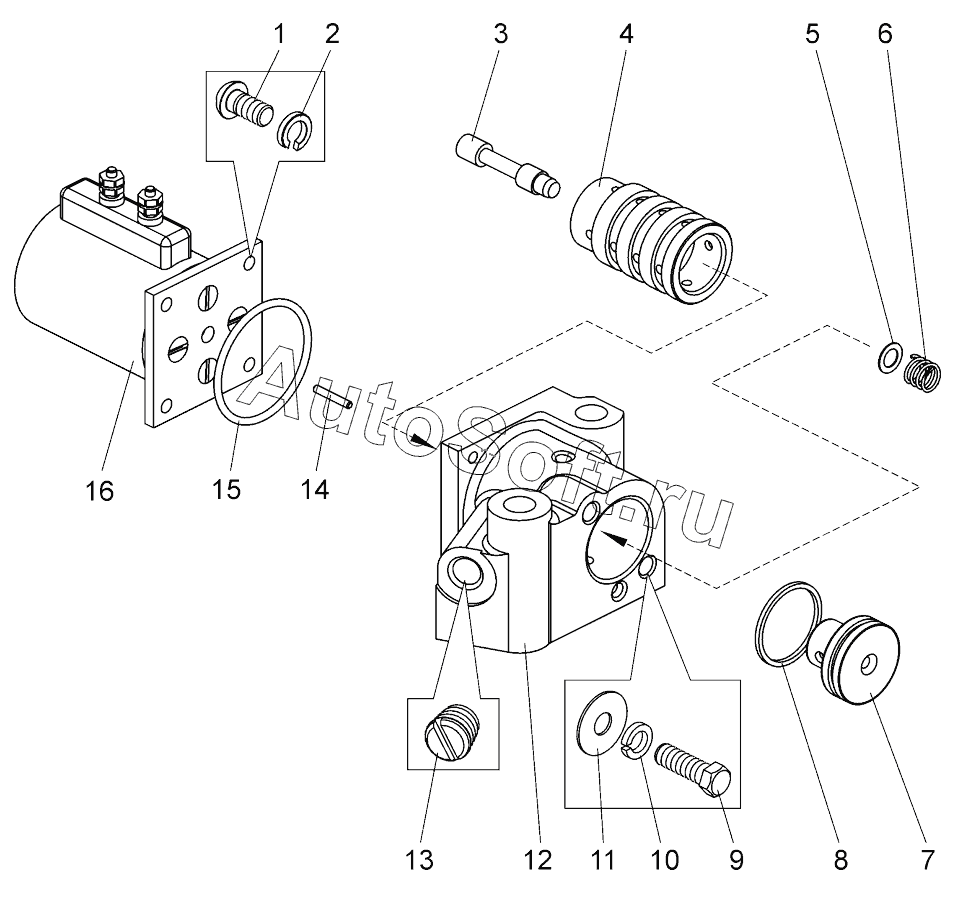 1
2
3
4
5
6
16
15
14
AutoSoft.ru
13
12
11
10
9
8
7