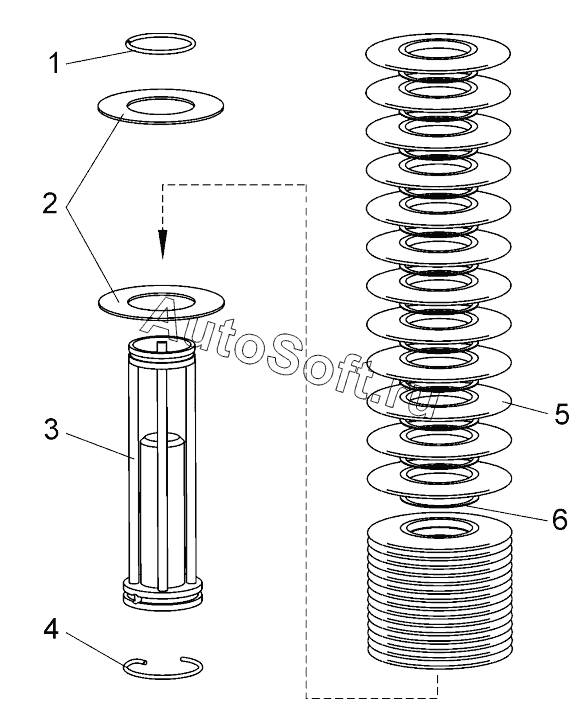 1
2
AutoSoft.ru
3
5
6
4