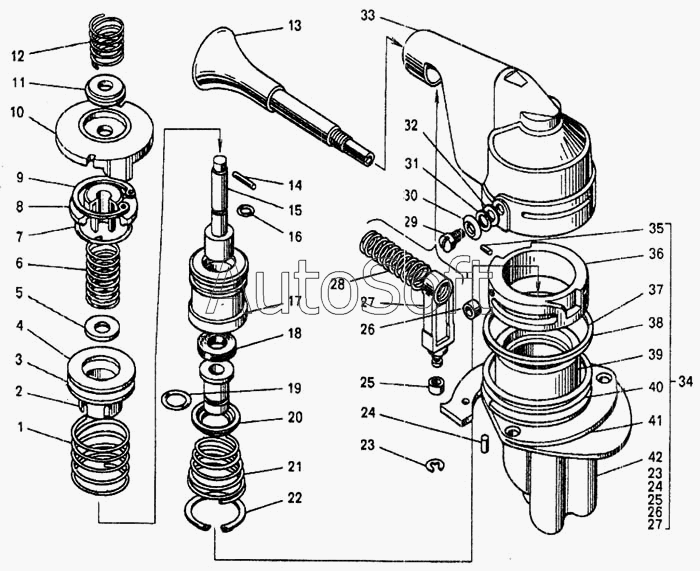 12
11
10
9
8
7
6
5
4
3
2
1
13
14
15
16
17
18
19
20
21
22
33
32
31
30
29
28
27
26
25
24
23
35
36
37
38
39
40
41
42
23
24
25
26
27
34
AutoSoft