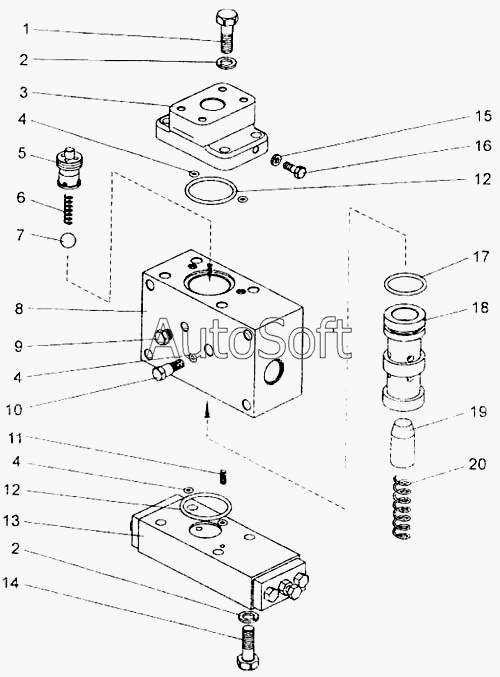 1
2
3
4
5
6
7
8
9
4
10
11
4
12
13
2
14
15
16
12
17
18
19
20
AutoSoft