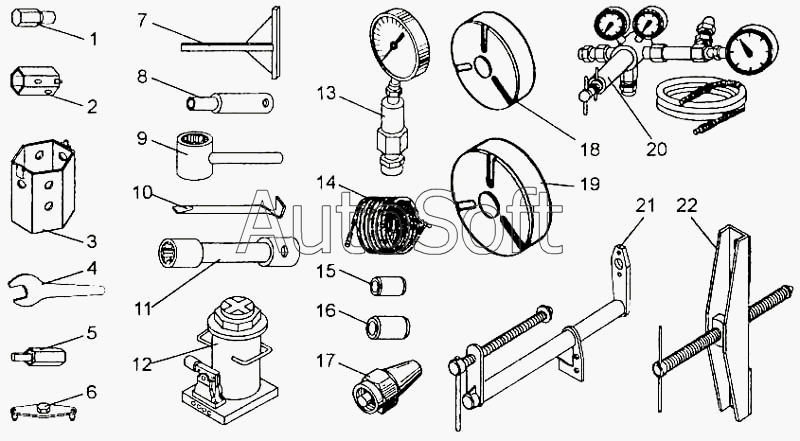 1
2
3
4
5
6
7
8
9
10
11
12
13
14
15
16
17
18
19
20
21
22
AutoSoft