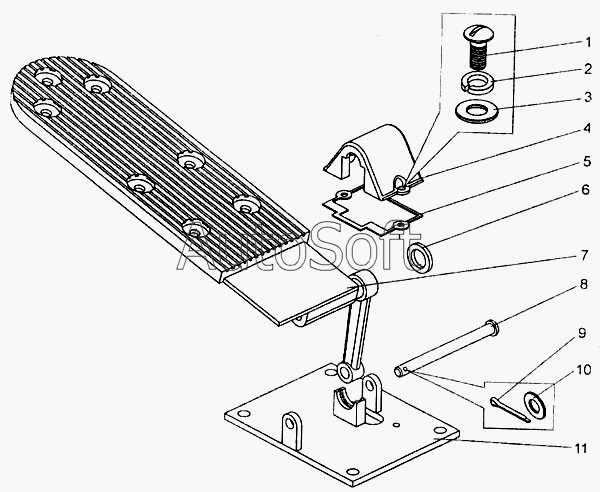 1
2
3
4
5
6
7
8
9
10
11
AutoSoft