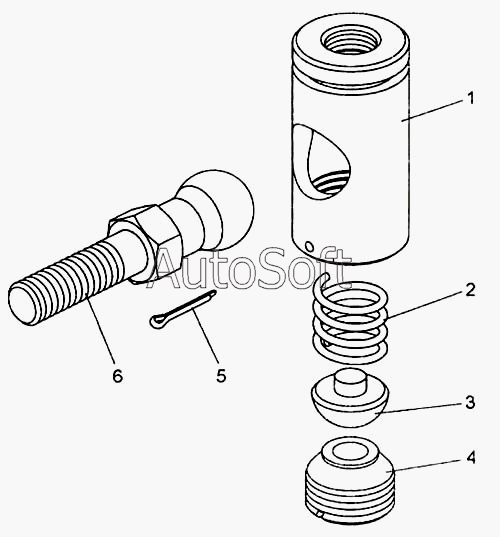 1
AutoSoft
2
6
5
3
4