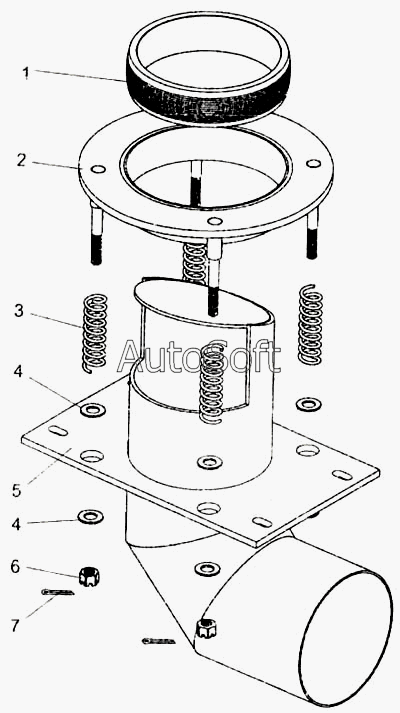 1
2
3
AutoSoft
4
5
4
6
7