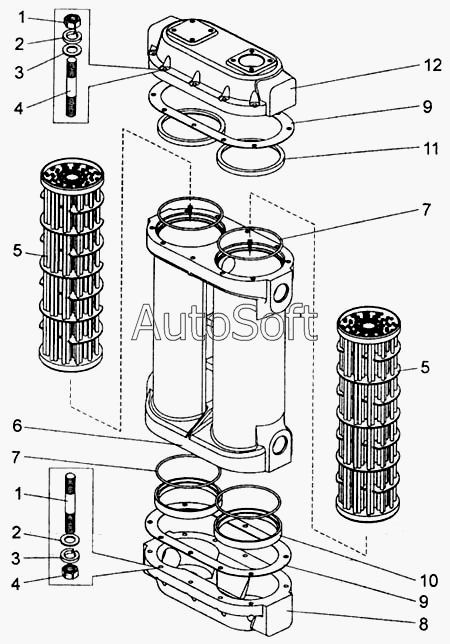 1
2
3
4
12
9
11
5
7
AutoSoft
5
6
7
1
2
3
4
10
9
8