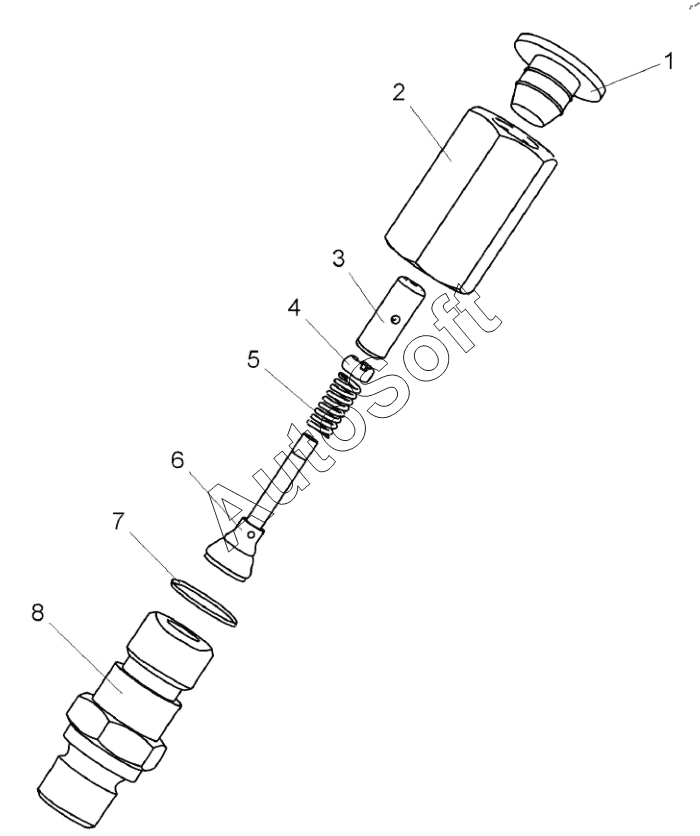 1
2
3
4
5
6
7
8
AutoSoft