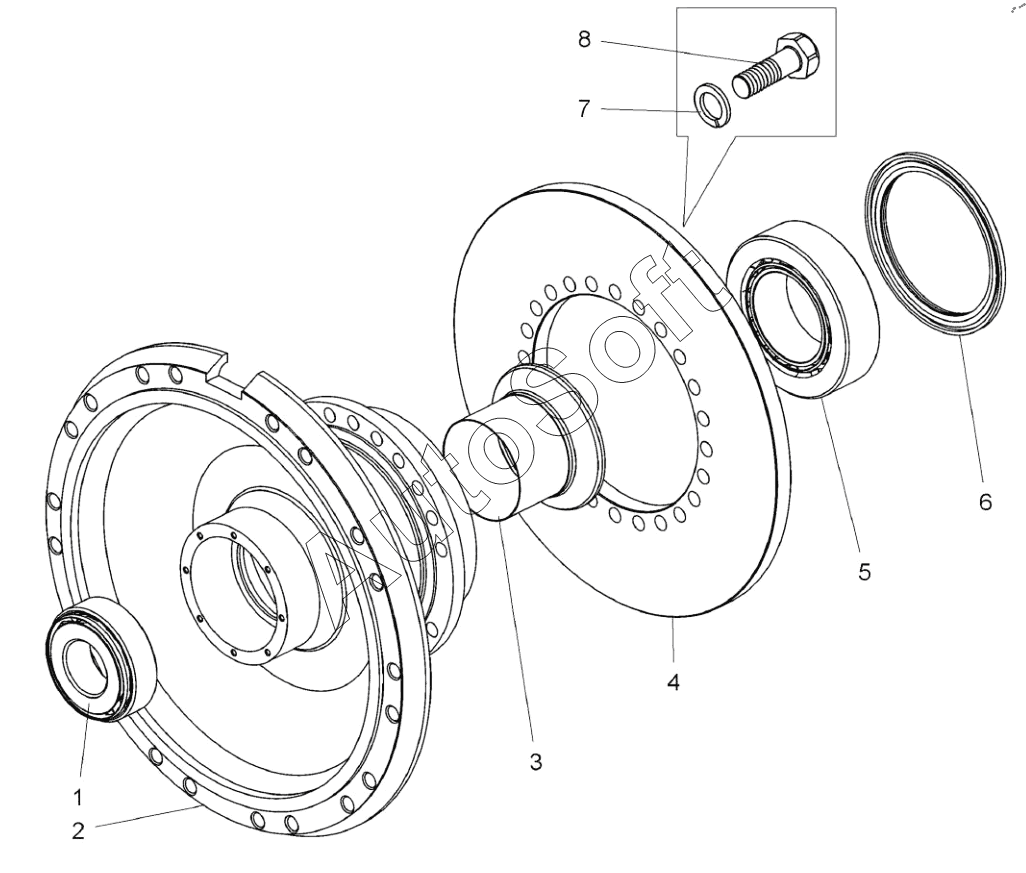 8
7
6
5
4
3
1
2
AutoSoft