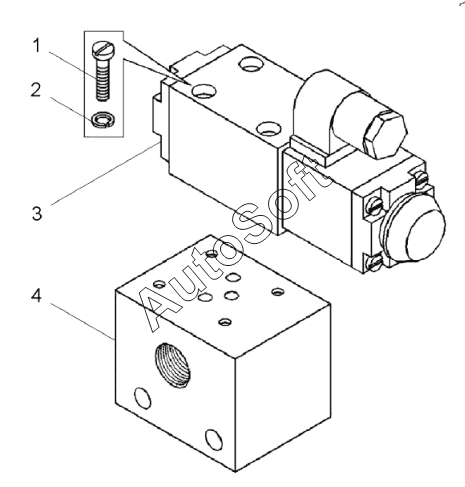 1
2
3
4
AutoSoft