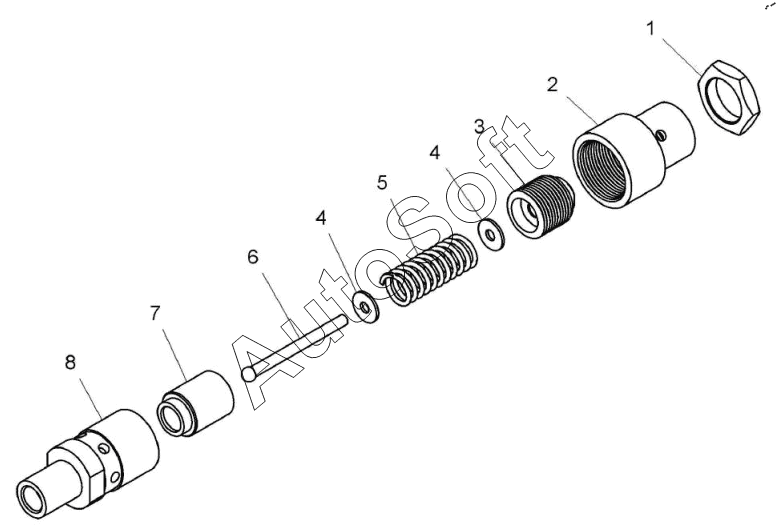 1
2
3
4
5
4
6
7
8
AutoSoft