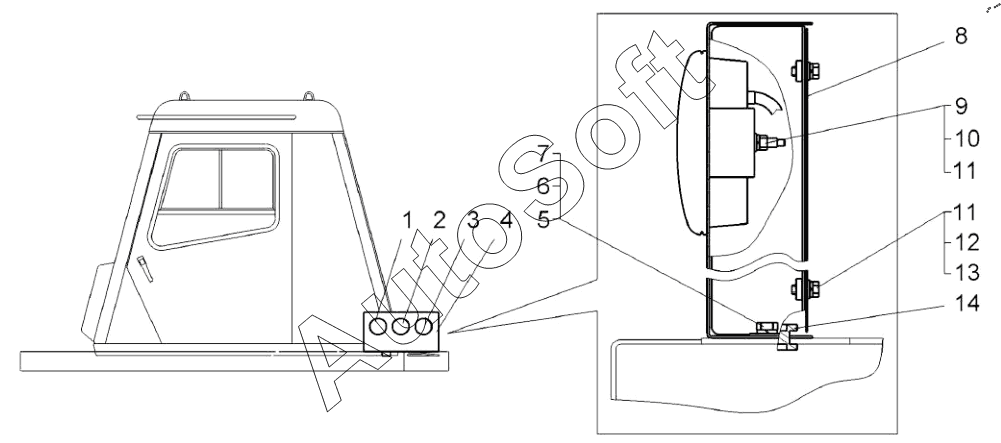 AutoSoft
1 2 3 4
7
6
5
8
9
10
11
11
12
13
14