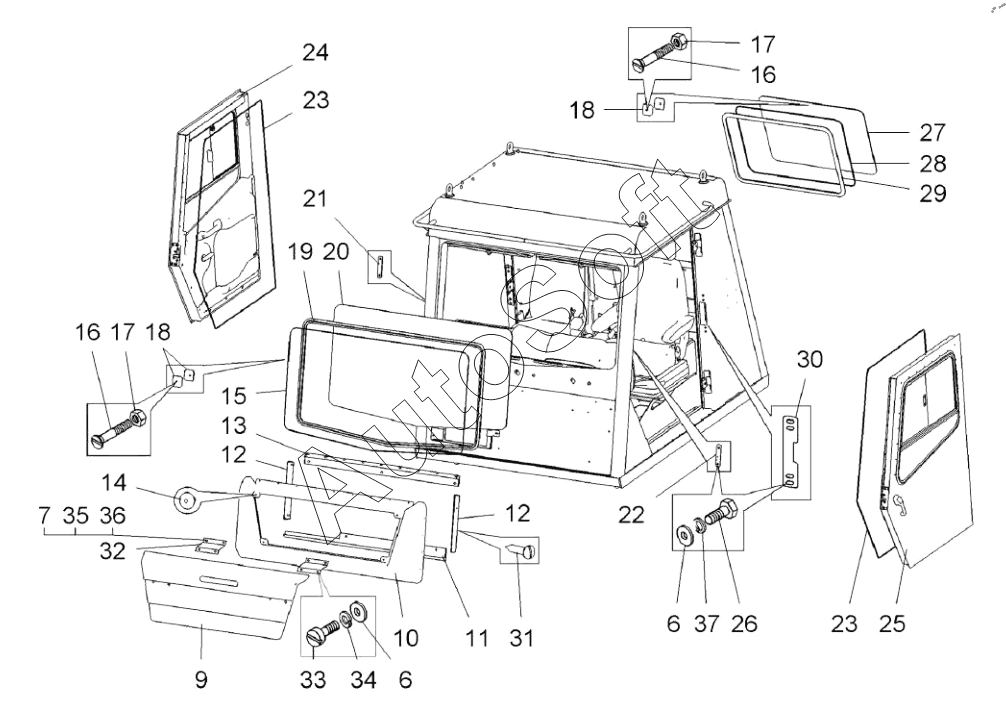 24
23
17
16
18
27
28
29
21
19
20
16 17 18
15
13
12
14
7 35 36
32
12
30
22
9
10
11
31
33 34 6
6 37 26
23 25
AutoSoft