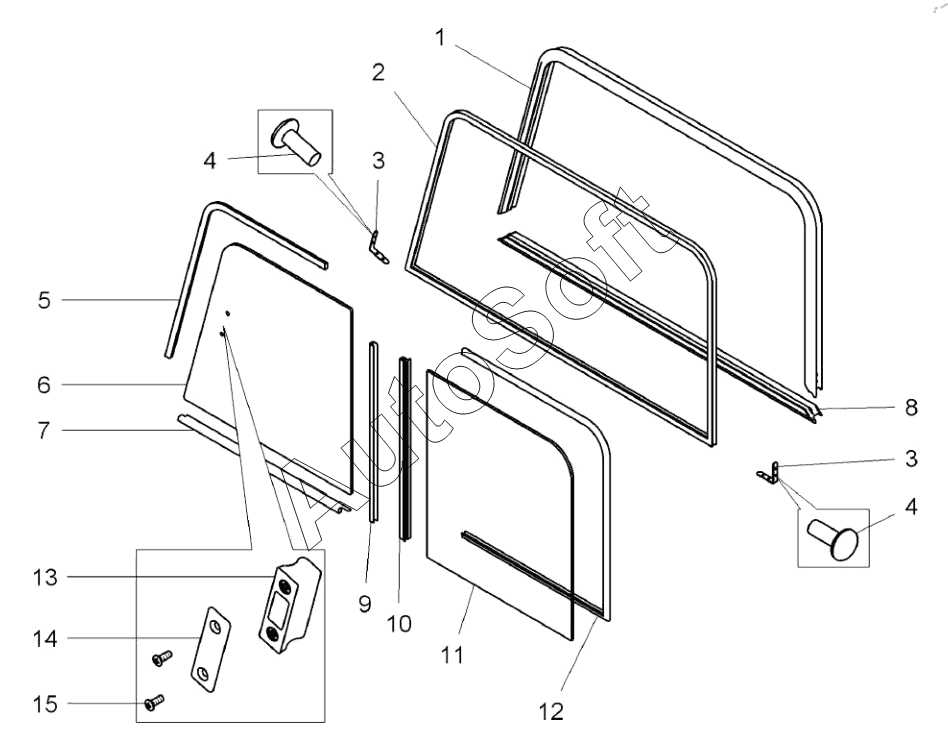 1
2
4
3
5
6
7
8
3
4
13
14
15
9
10
11
12
AutoSoft