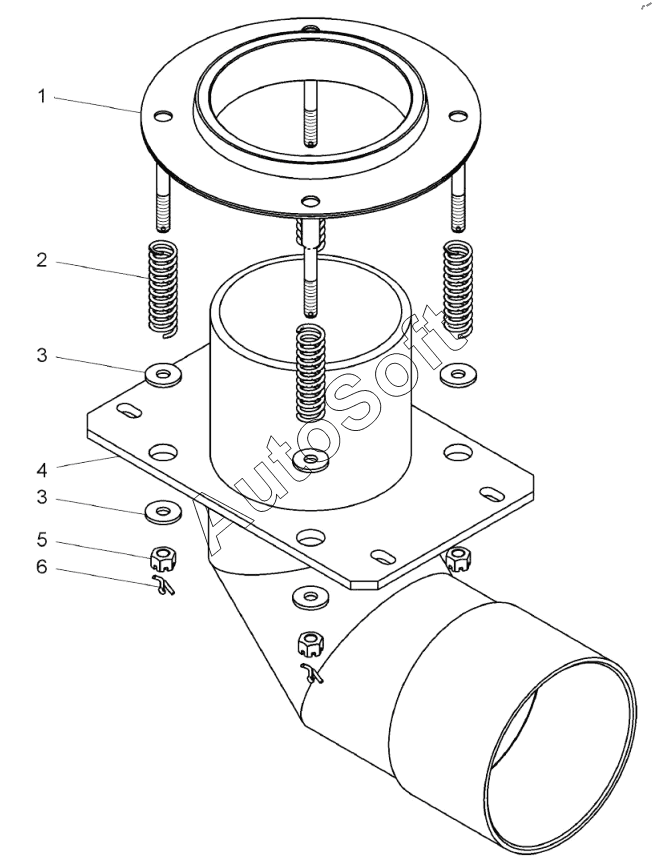 1
2
3
4
3
5
6
AutoSoft