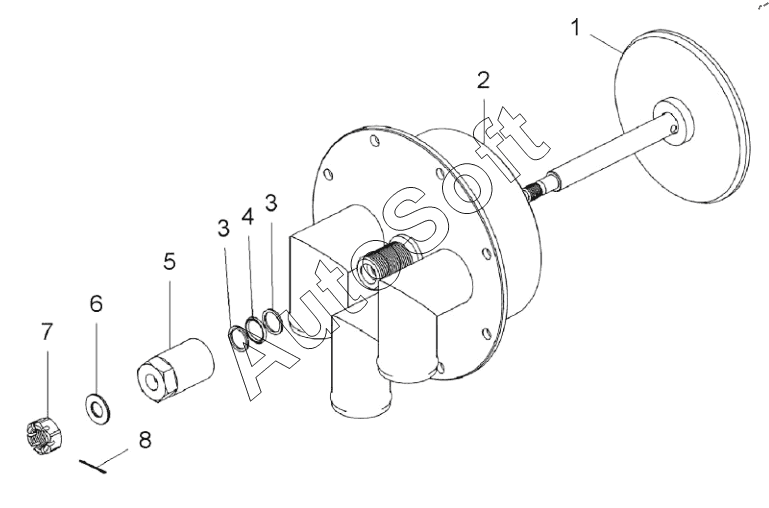 1
2
3
4
3
5
6
7
8
AutoSoft