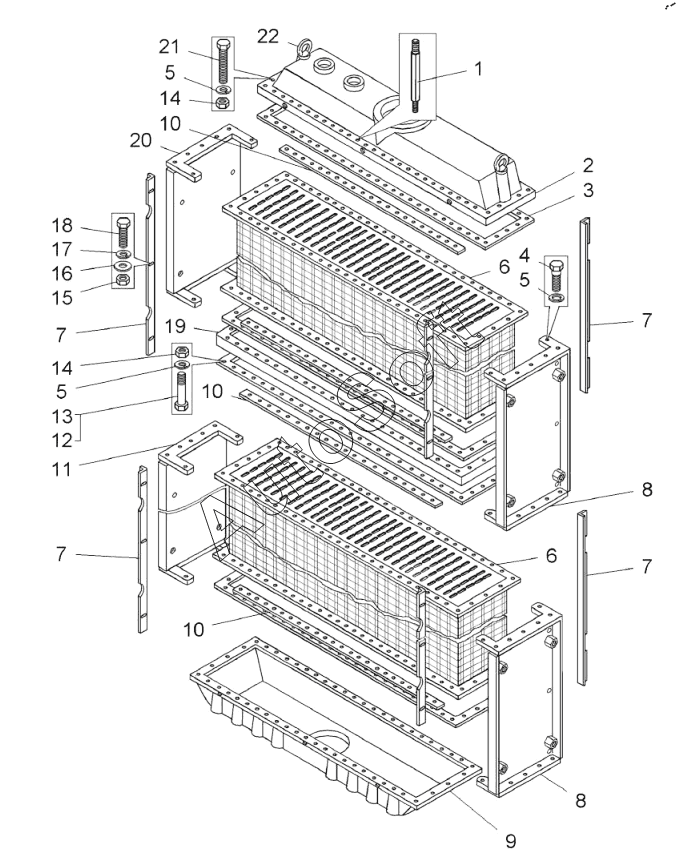 21
22
5
14
1
10
20
2
3
18
17
16
15
6
4
5
7
7
19
14
5
10
13
12
11
8
7
6
7
10
8
9