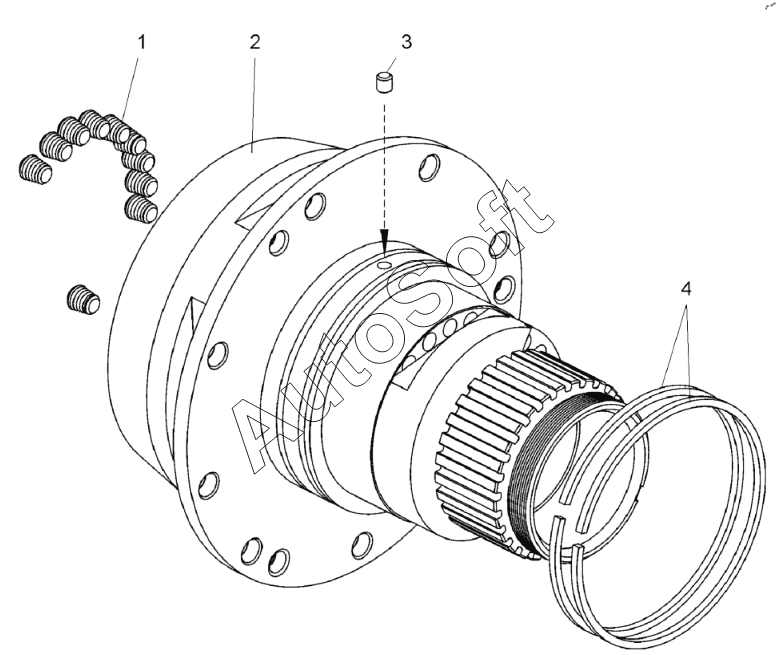 1
2
3
4
AutoSoft