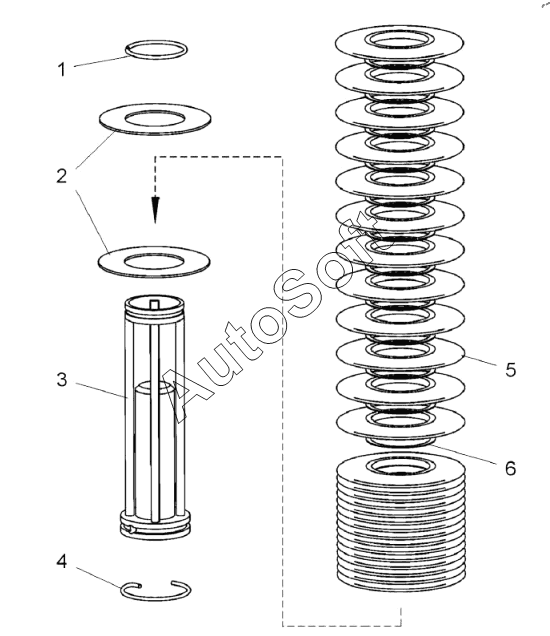 1
2
3
4
5
6
AutoSoft