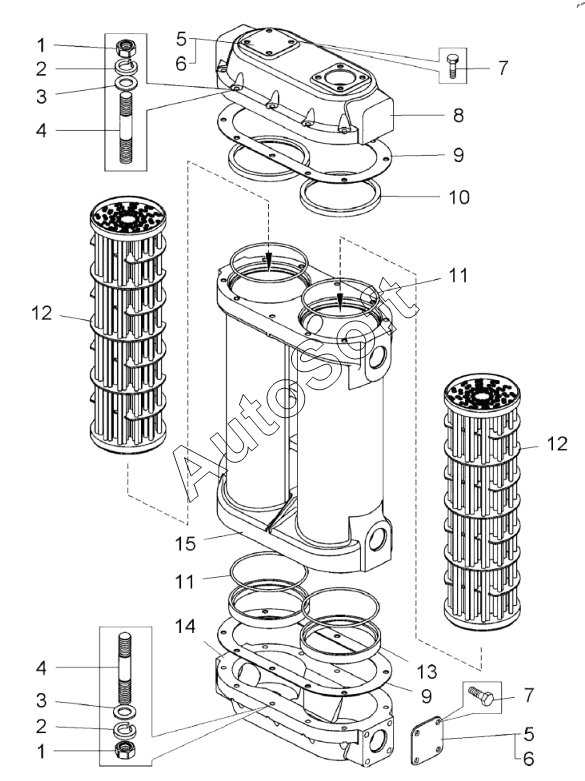 1
2
3
4
5
6
7
8
9
10
11
12
AutoSoft
12
15
11
14
13
9
4
3
2
1
7
5
6