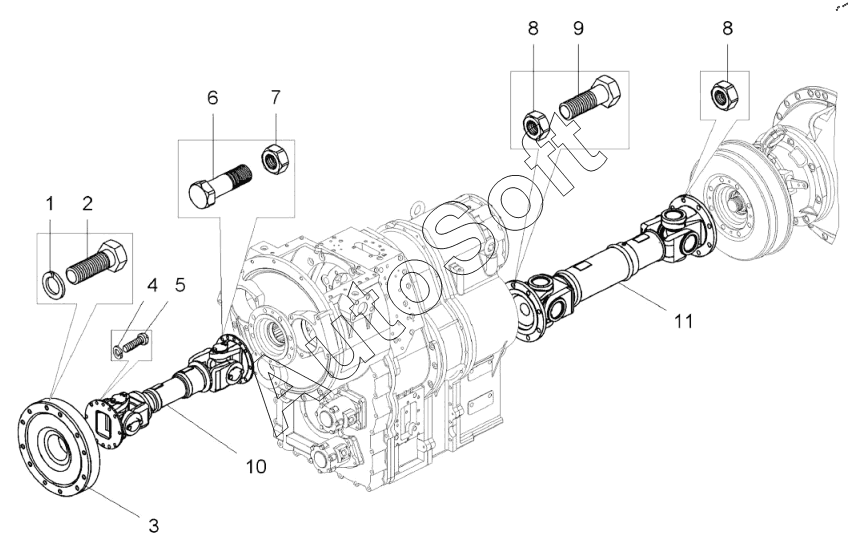 8
9
8
6
7
1
2
4
5
11
10
3
AutoSoft