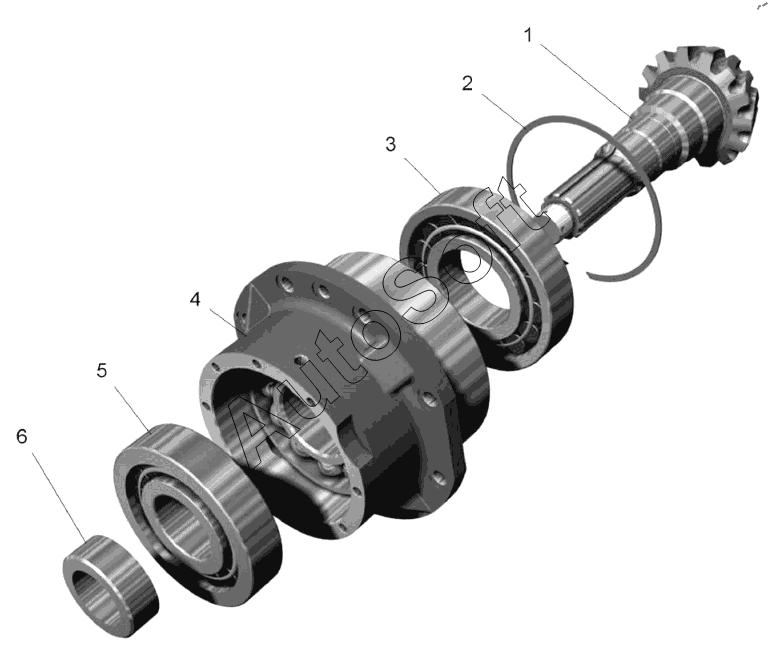 1
2
3
4
5
6
AutoSoft