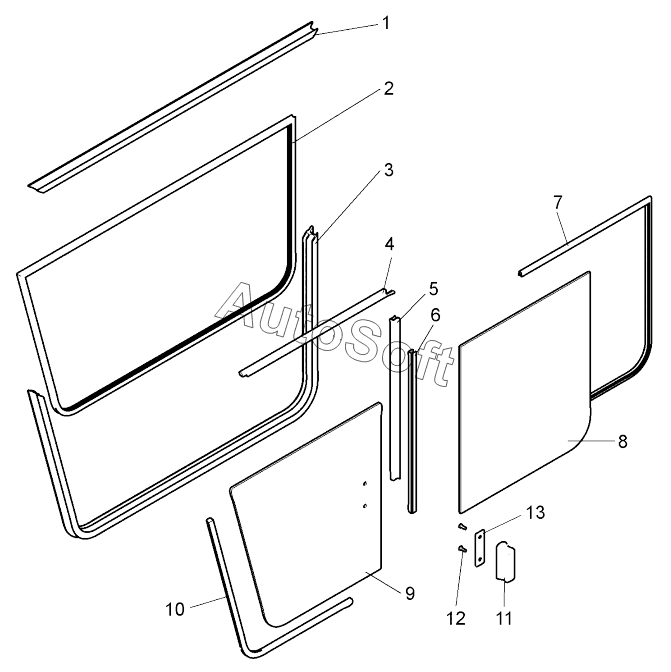 1
2
3
4
5
6
7
AutoSoft
8
13
9
10
12
11