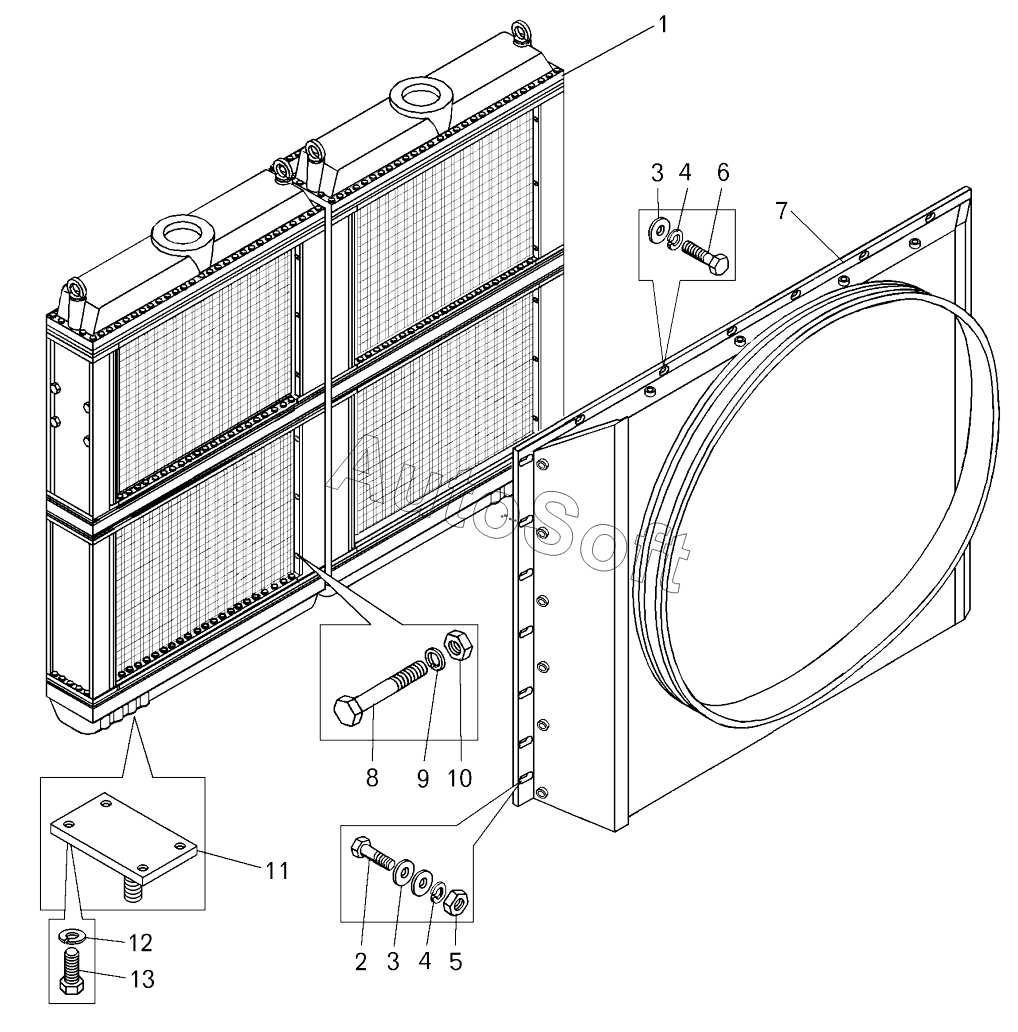 1
3 4 6
7
AutoSoft
8 9 10
11
12
13
2 3 4 5