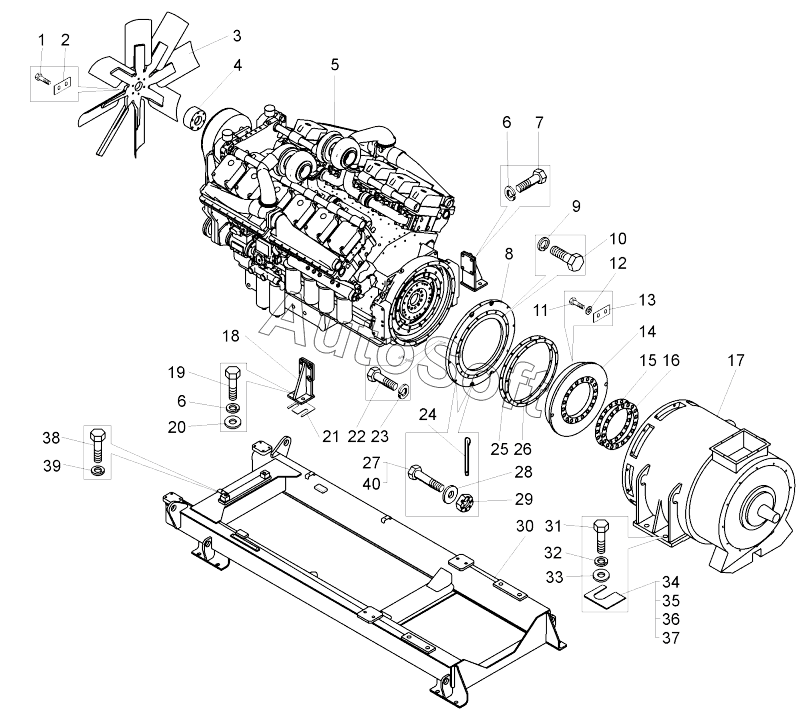 1 2 3 4 5 6 7 9 10 8 12 11 13 14 15 16 17 18 19 6 20 21 22 23 24 25 26 27 40 28 29 38 39 30 31 32 33 34 35 36 37

AutoSoft