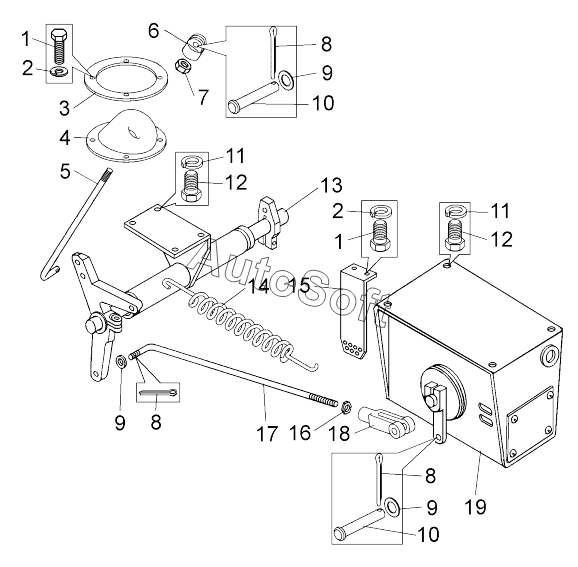 1
2
3
4
5
6
7
8
9
10
11
12
13
2
1
11
12
AutoSoft
14
15
9
8
17
16
18
8
9
10
19