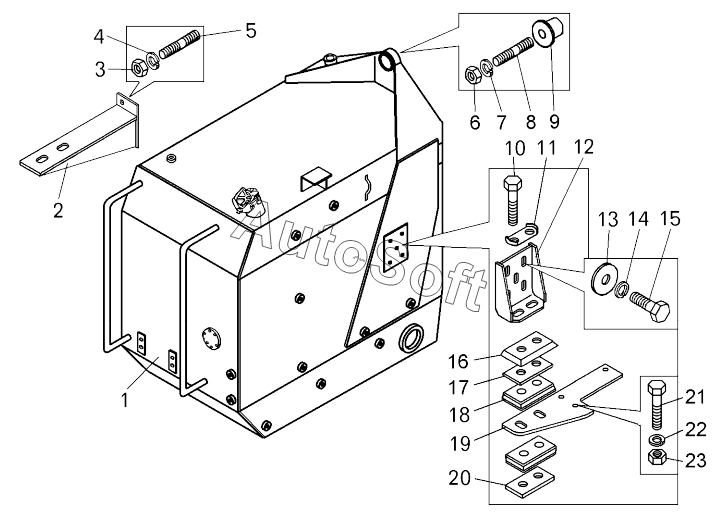 4
5
3
2
6
7
8
9
10
11
12
13
14
15
AutoSoft
1
16
17
18
19
20
21
22
23