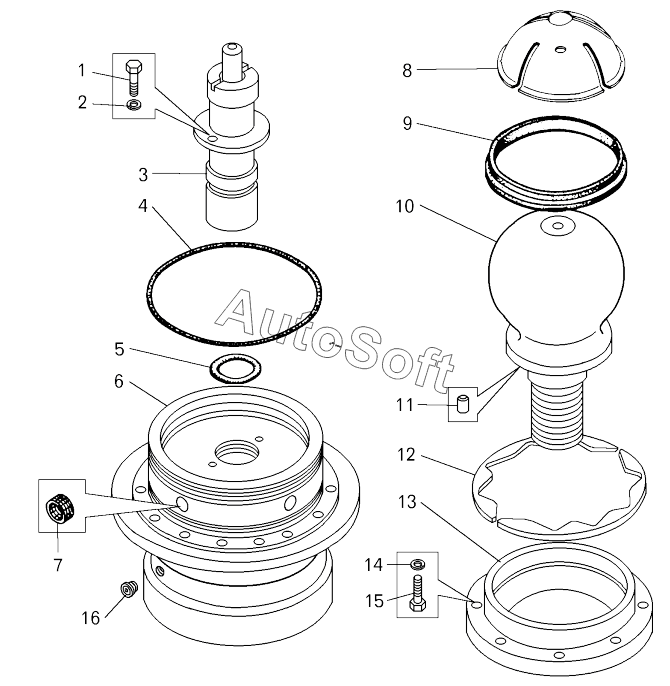 1
2
3
4
5
6
7
16
8
9
10
11
12
13
14
15
AutoSoft