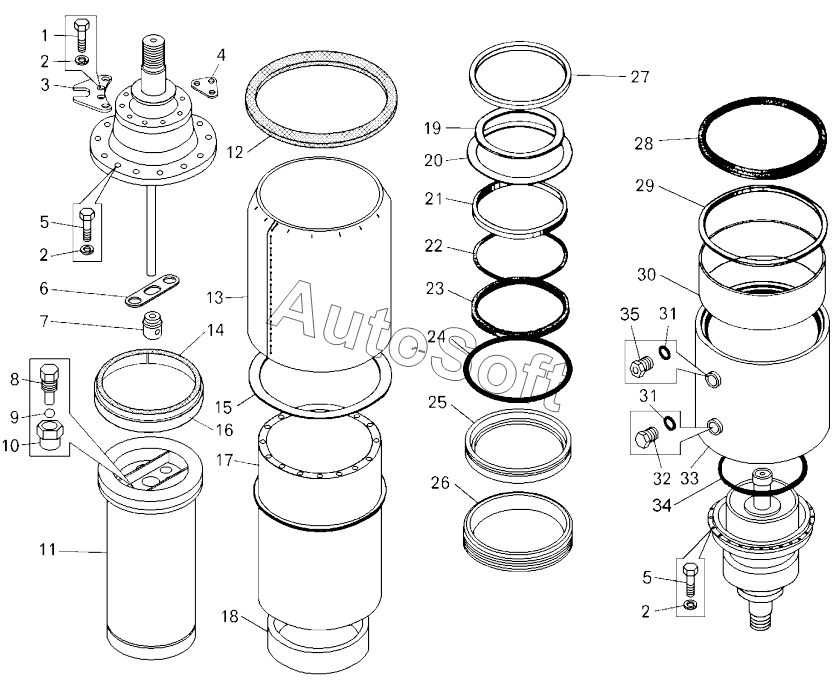 1
2
3
4
5
2
6
7
8
9
10
11
12
13
14
15
16
17
18
27
19
20
21
22
23
24
25
26
28
29
30
35
31
31
32
33
34
5
2
AutoSoft