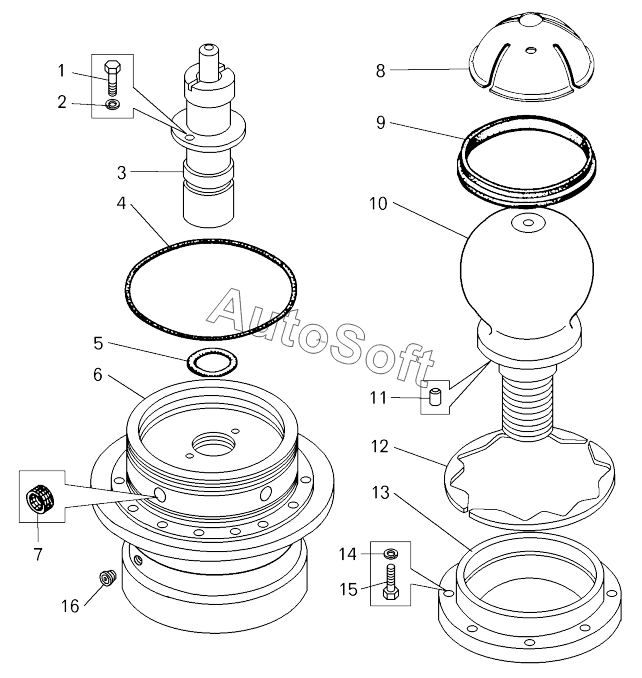 1
2
3
4
5
6
7
16
8
9
10
11
12
13
14
15
AutoSoft