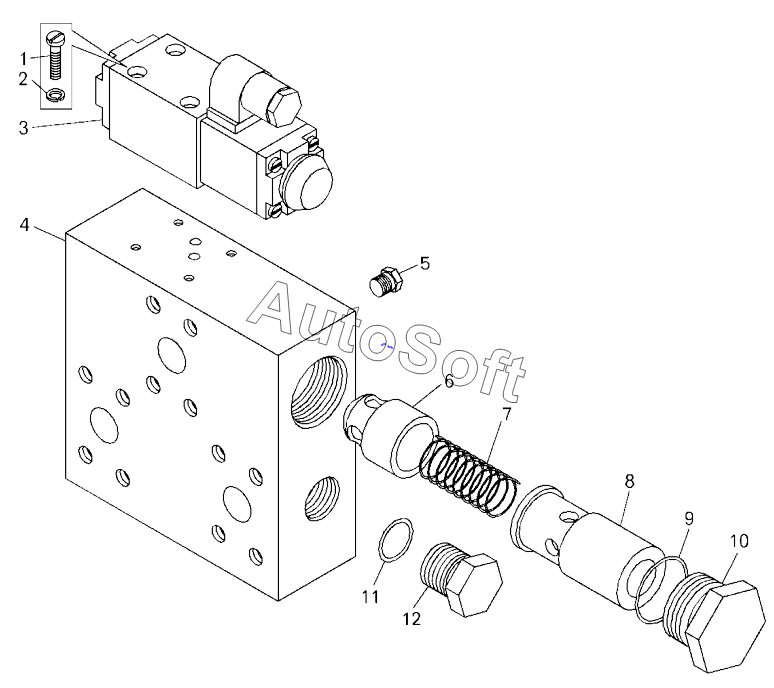 1
2
3
4
5
AutoSoft
6
7
8
9
10
11
12