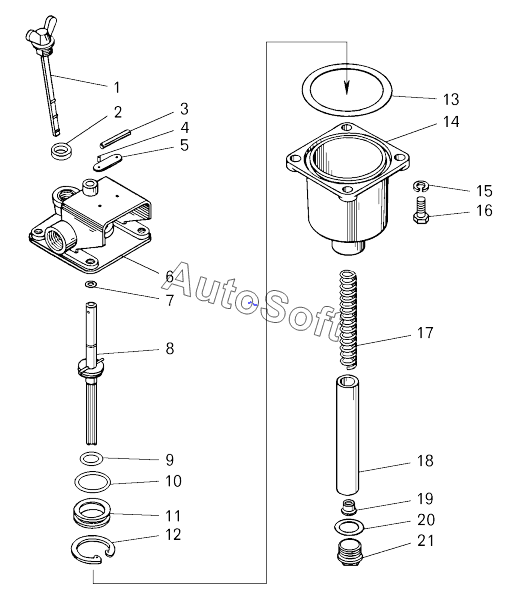 1
2
3
4
5
6
7
8
9
10
11
12
13
14
15
16
17
18
19
20
21
AutoSoft