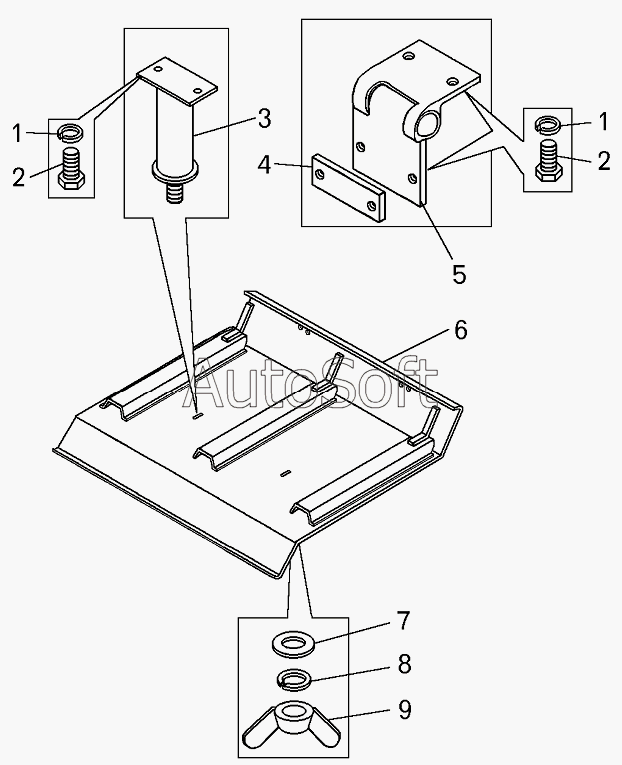 1
2
3
4
1
2
5
6
AutoSoft
7
8
9