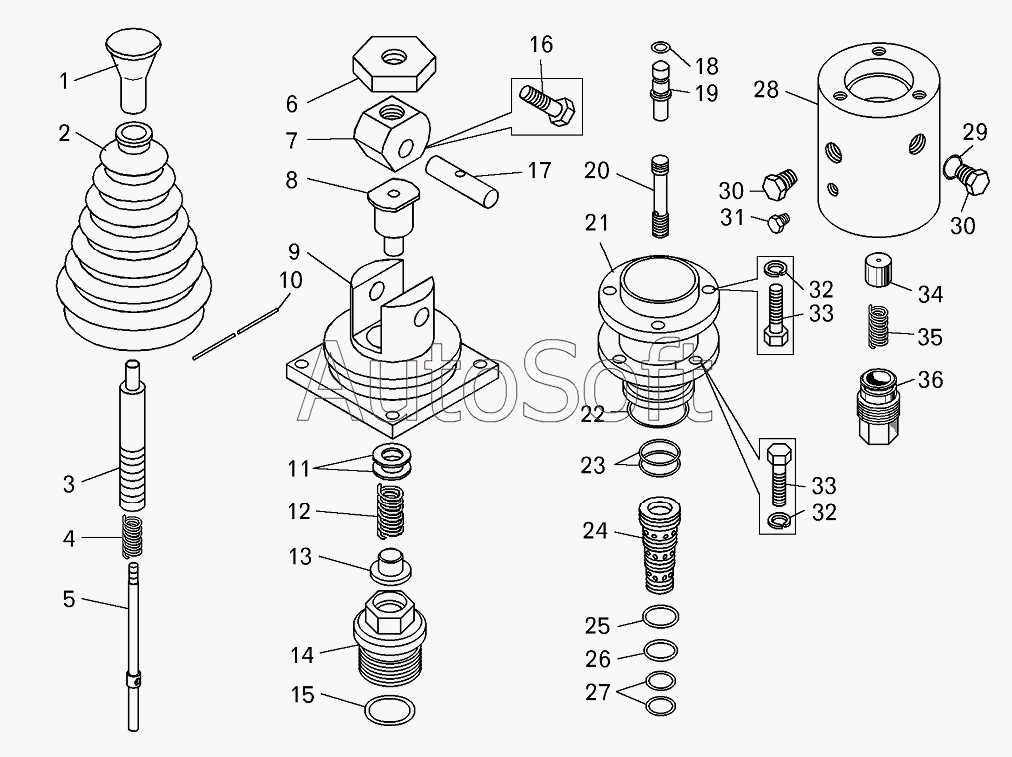 1
2
3
4
5
6
7
8
9
10
11
12
13
14
15
16
17
18
19
20
21
22
23
24
25
26
27
28
29
30
30
31
32
33
33
32
34
35
36
AutoSoft