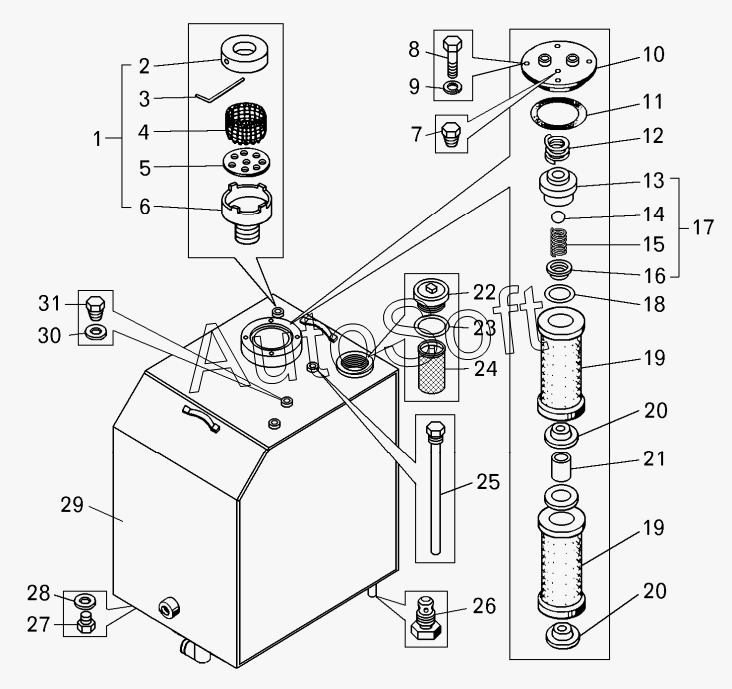 1
2
3
4
5
6
8
9
7
10
11
12
13
14
15
16
17
18
19
20
21
19
20
22
23
24
25
26
31
30
29
28
27
AutoSoft