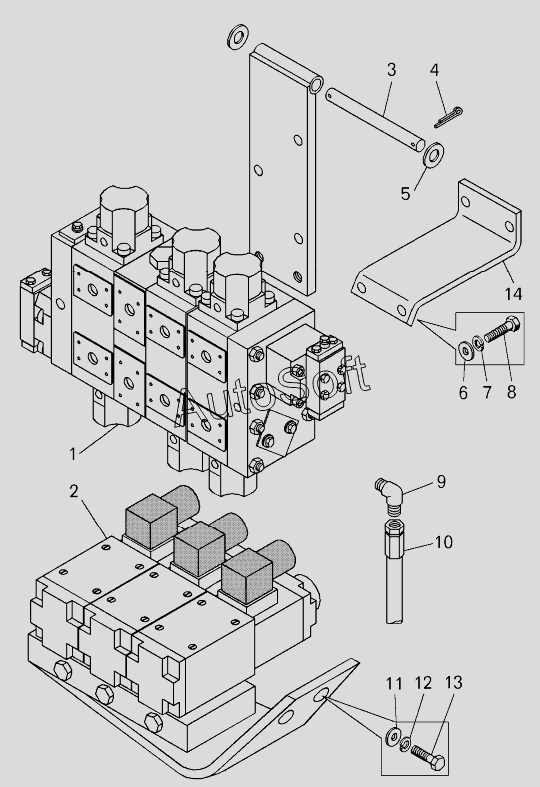 3
4
5
14
6
7
8
AutoSoft
1
2
9
10
11
12
13