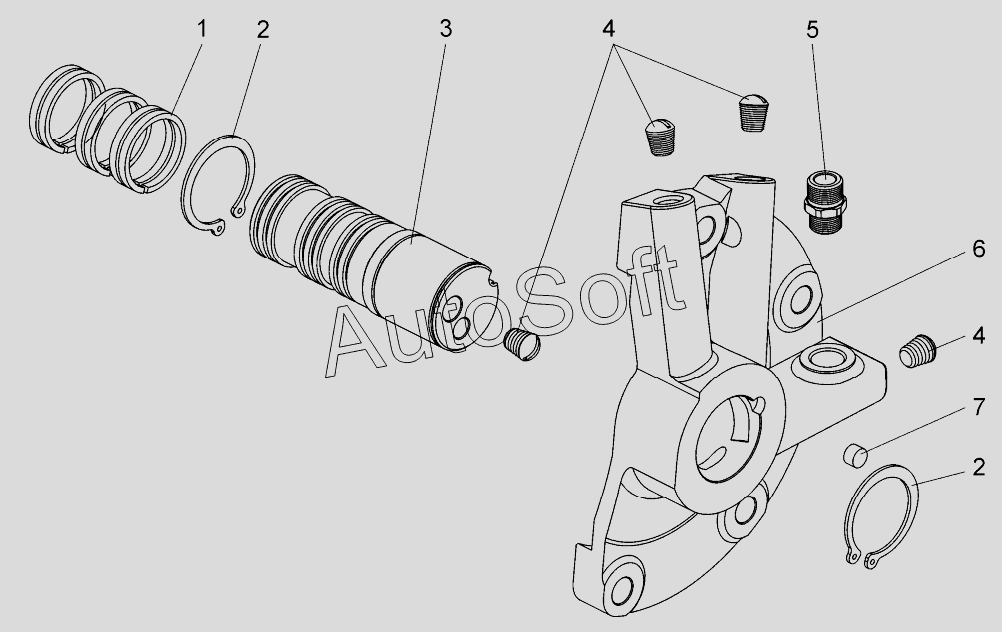 1
2
3
4
5
6
4
7
2
AutoSoft