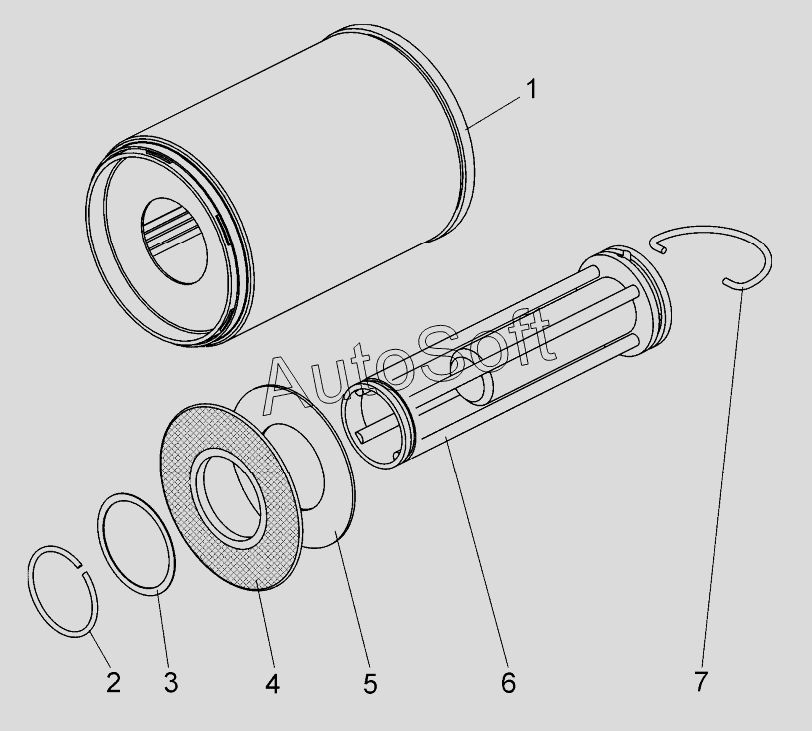 1
AutoSoft
2 3 4 5 6 7