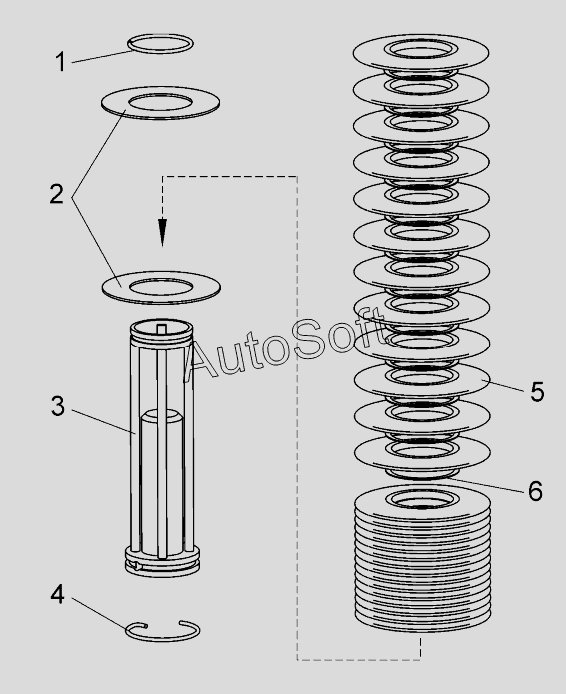 1
2
3
4
AutoSoft
5
6